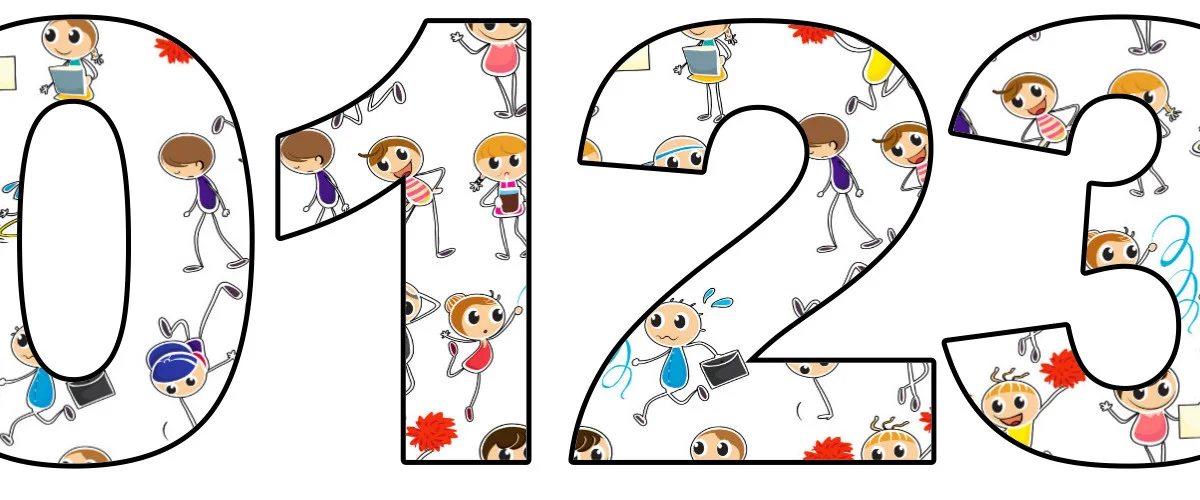 0123